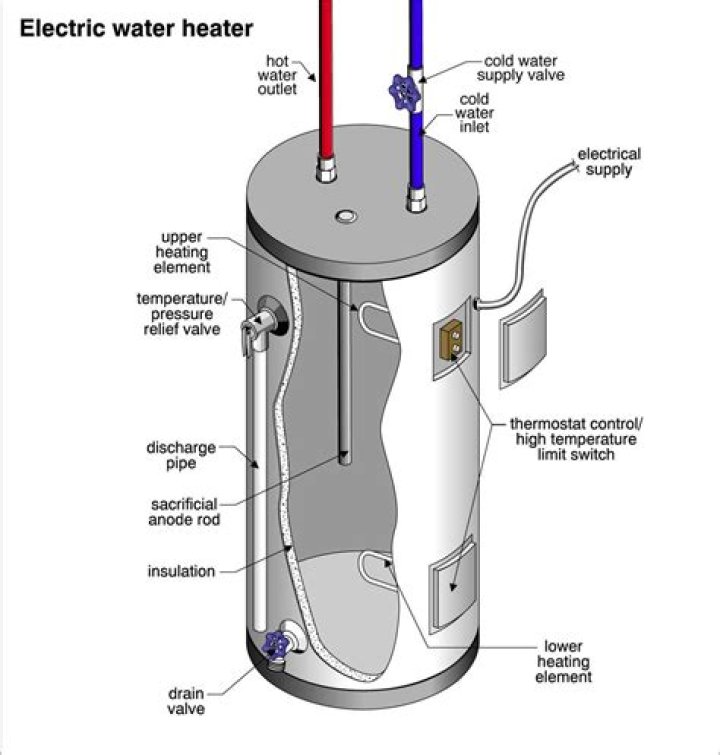 Electric water heater

hot water outlet

cold water supply valve

cold water inlet

electrical supply

upper heating element

temperature/ pressure relief valve

thermostat control/ high temperature limit switch

discharge pipe

sacrificial anode rod

insulation

lower heating element

drain valve